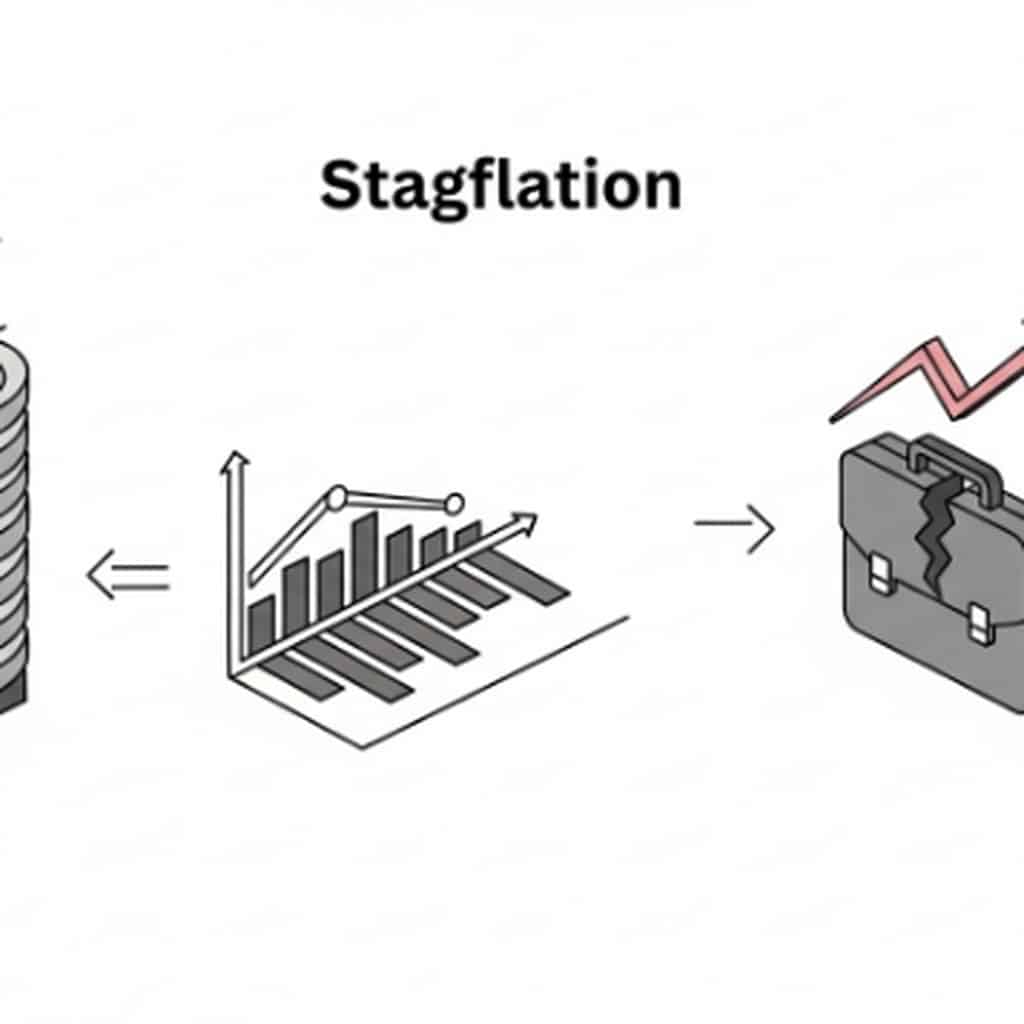 Stagflation